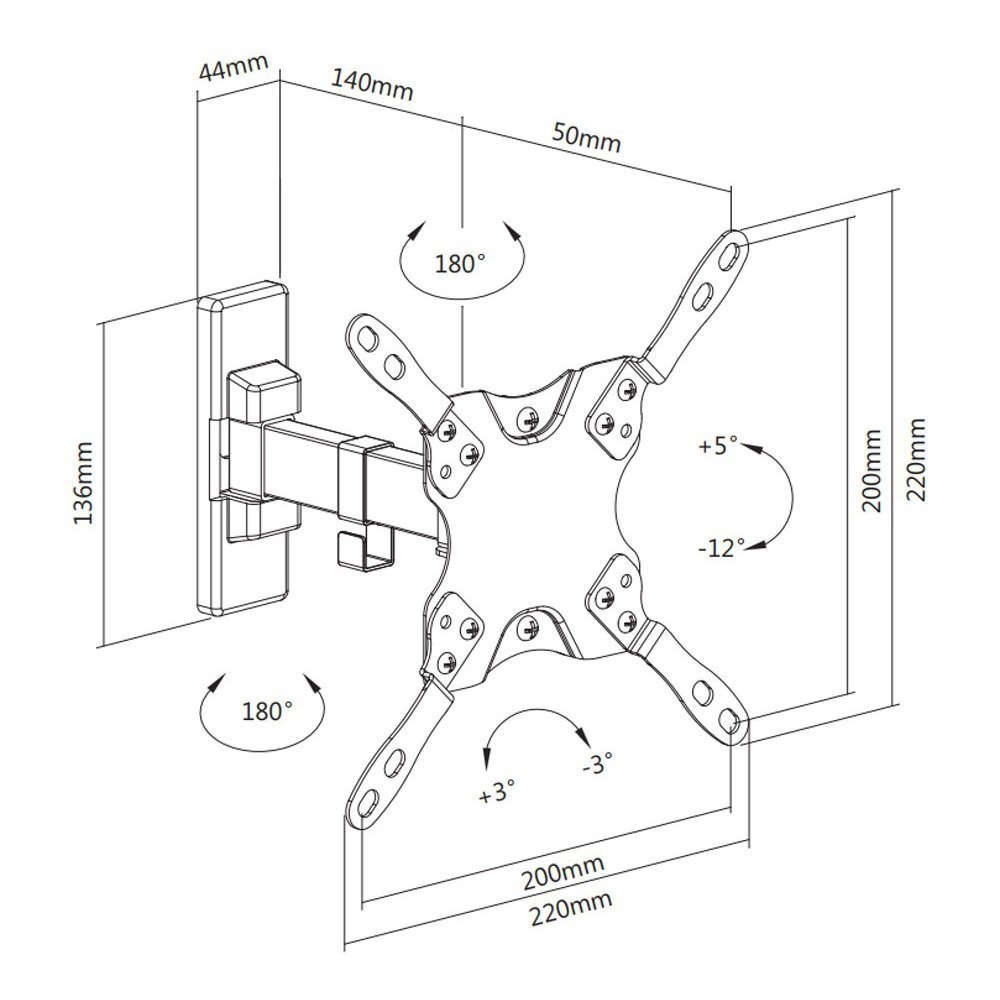 44mm
140mm
50mm
180°
136mm
+5°
-12°
200mm
220mm
180°
+3°
-3°
200mm
220mm