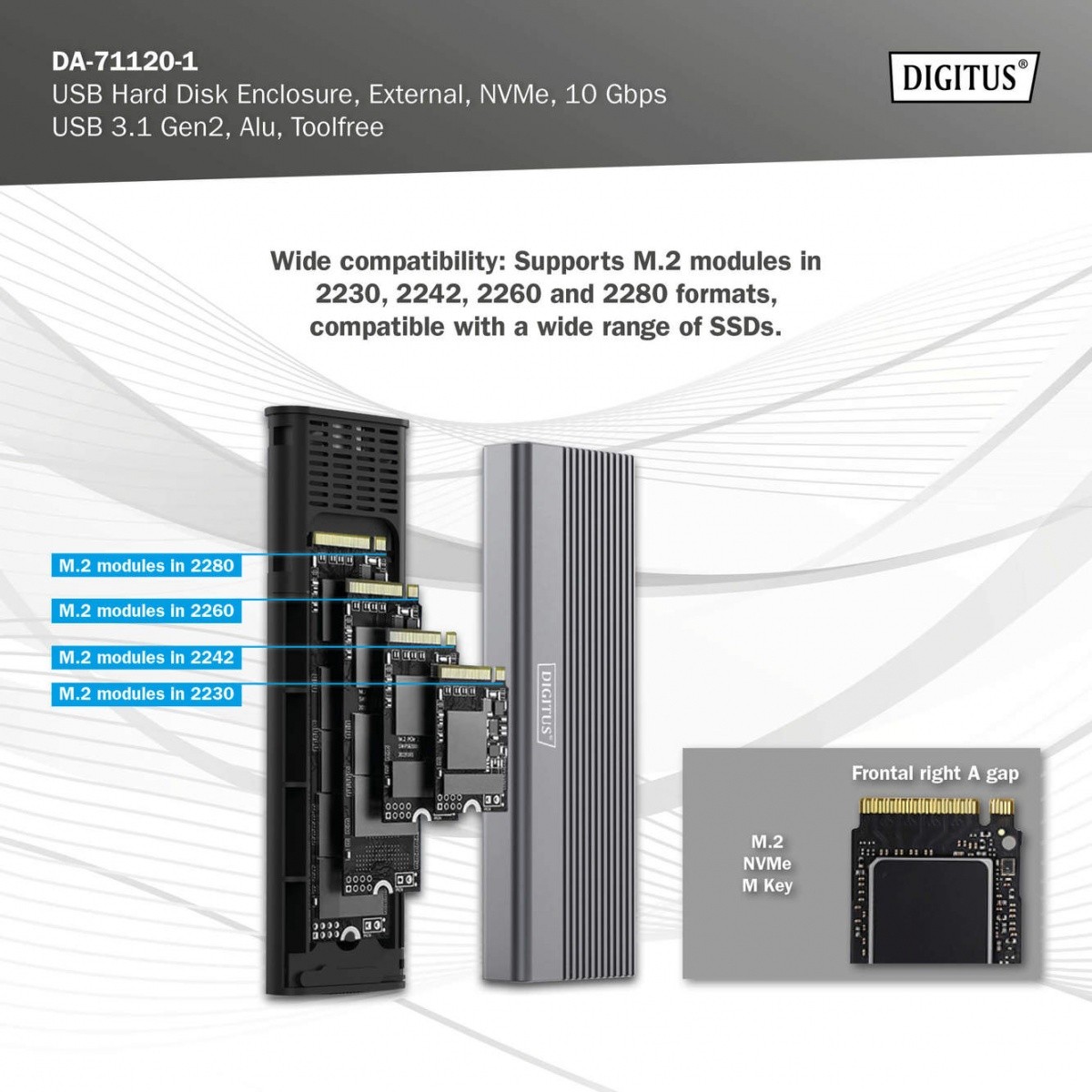 DA-71120-1
USB Hard Disk Enclosure, External, NVMe, 10 Gbps
USB 3.1 Gen2, Alu, Toolfree

DIGITUS®

Wide compatibility: Supports M.2 modules in 2230, 2242, 2260 and 2280 formats, compatible with a wide range of SSDs.

M.2 modules in 2280
M.2 modules in 2260
M.2 modules in 2242
M.2 modules in 2230

DIGITUS®

Frontal right A gap

M.2
NVMe
M Key