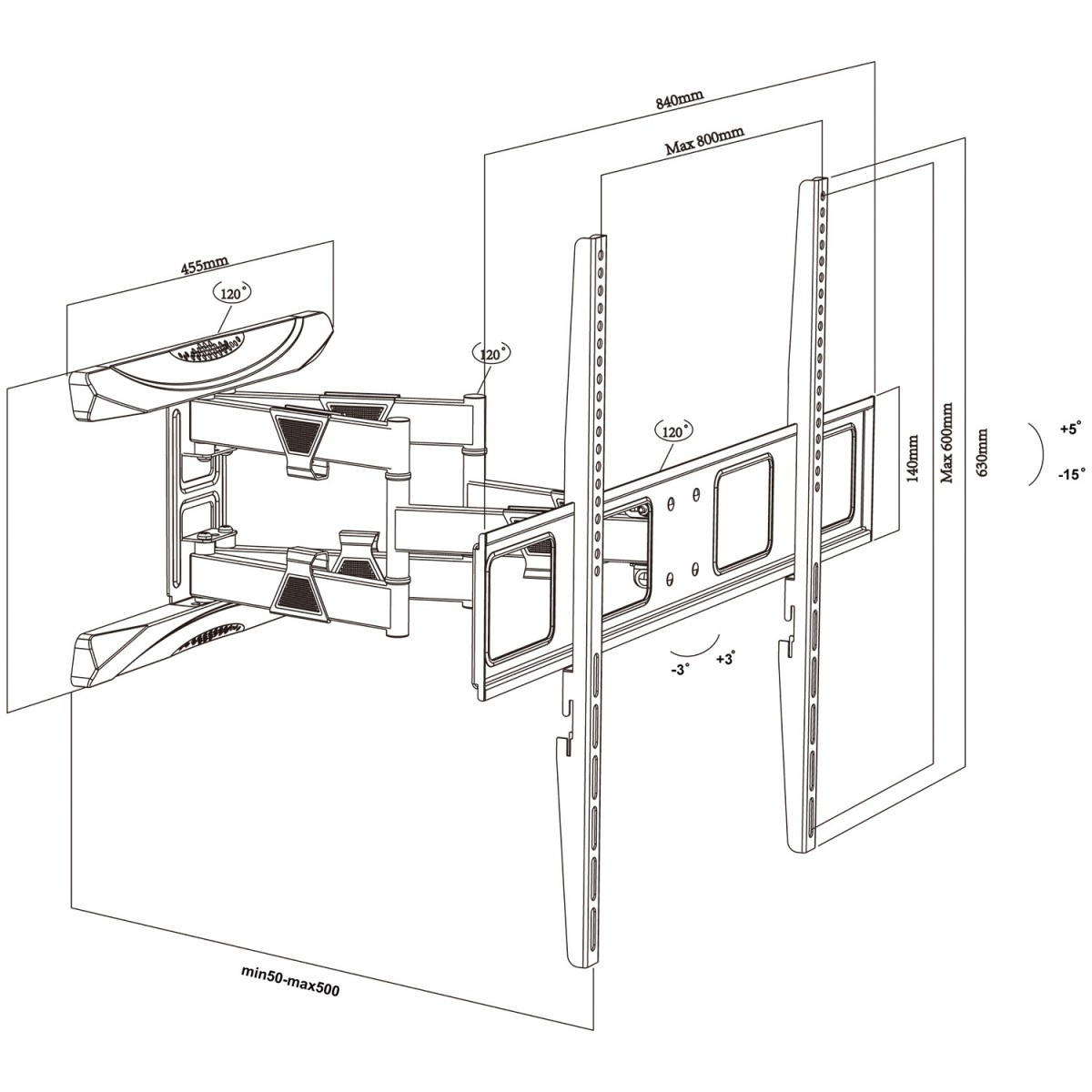 840mm

Max 800mm

455mm

120°

120°

120°

140mm

Max 600mm

630mm

+5°

-15°

-3°

+3°

min50-max500