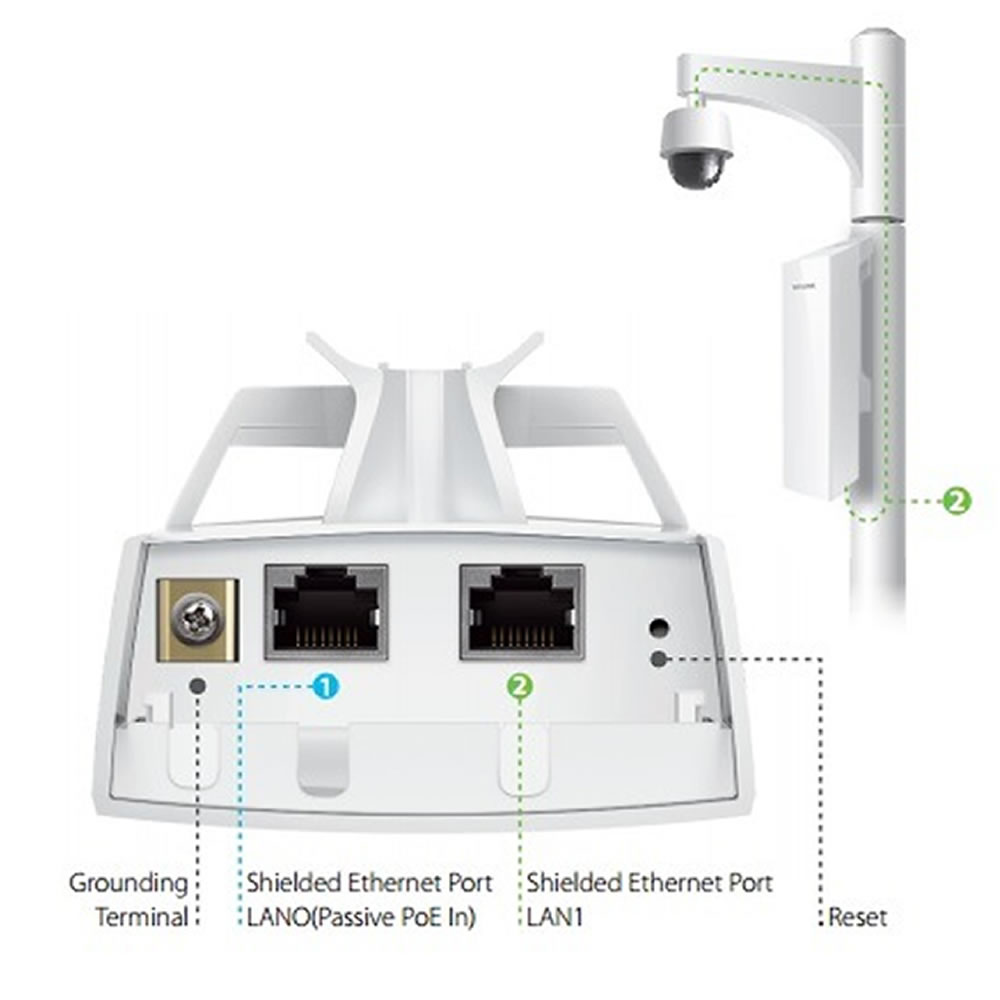 2

1

2

Grounding Terminal

Shielded Ethernet Port LAN0(Passive PoE In)

Shielded Ethernet Port LAN1

Reset