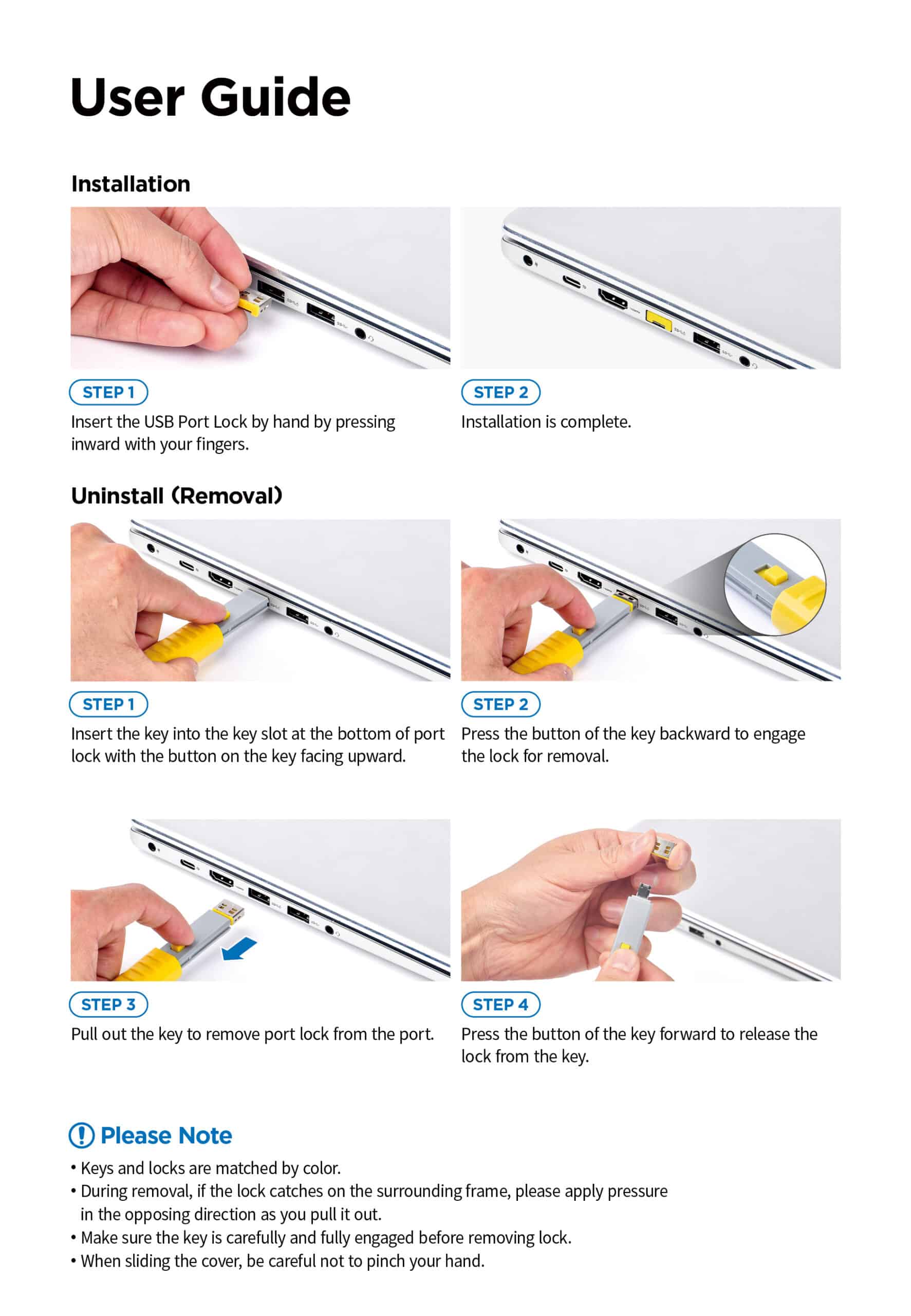 User Guide

Installation

STEP 1
Insert the USB Port Lock by hand by pressing inward with your fingers.

STEP 2
Installation is complete.

Uninstall (Removal)

STEP 1
Insert the key into the key slot at the bottom of port lock with the button on the key facing upward.

STEP 2
Press the button of the key backward to engage the lock for removal.

STEP 3
Pull out the key to remove port lock from the port.

STEP 4
Press the button of the key forward to release the lock from the key.

Please Note
• Keys and locks are matched by color.
• During removal, if the lock catches on the surrounding frame, please apply pressure in the opposing direction as you pull it out.
• Make sure the key is carefully and fully engaged before removing lock.
• When sliding the cover, be careful not to pinch your hand.